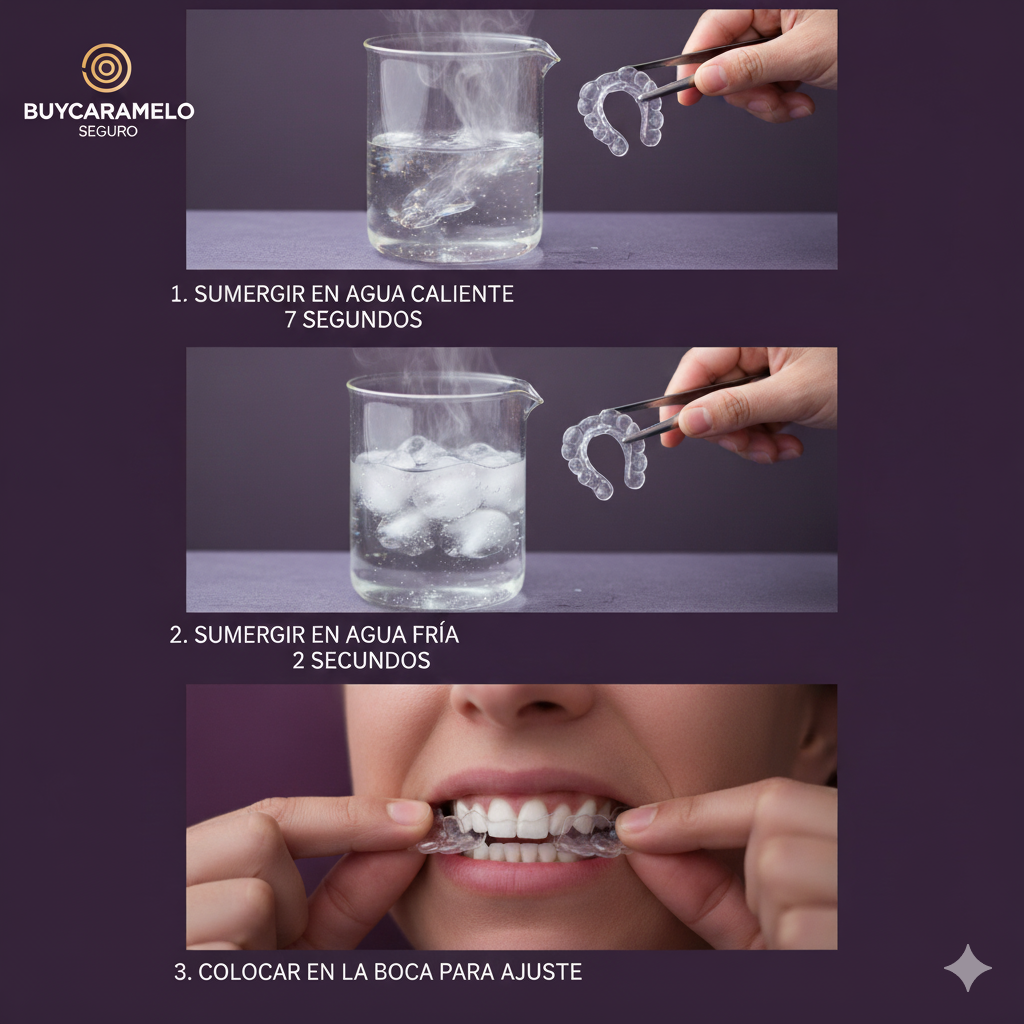 BUYCARAMELO
SEGURO

1. SUMERGIR EN AGUA CALIENTE
7 SEGUNDOS

2. SUMERGIR EN AGUA FRÍA
2 SECUNDOS

3. COLOCAR EN LA BOCA PARA AJUSTE